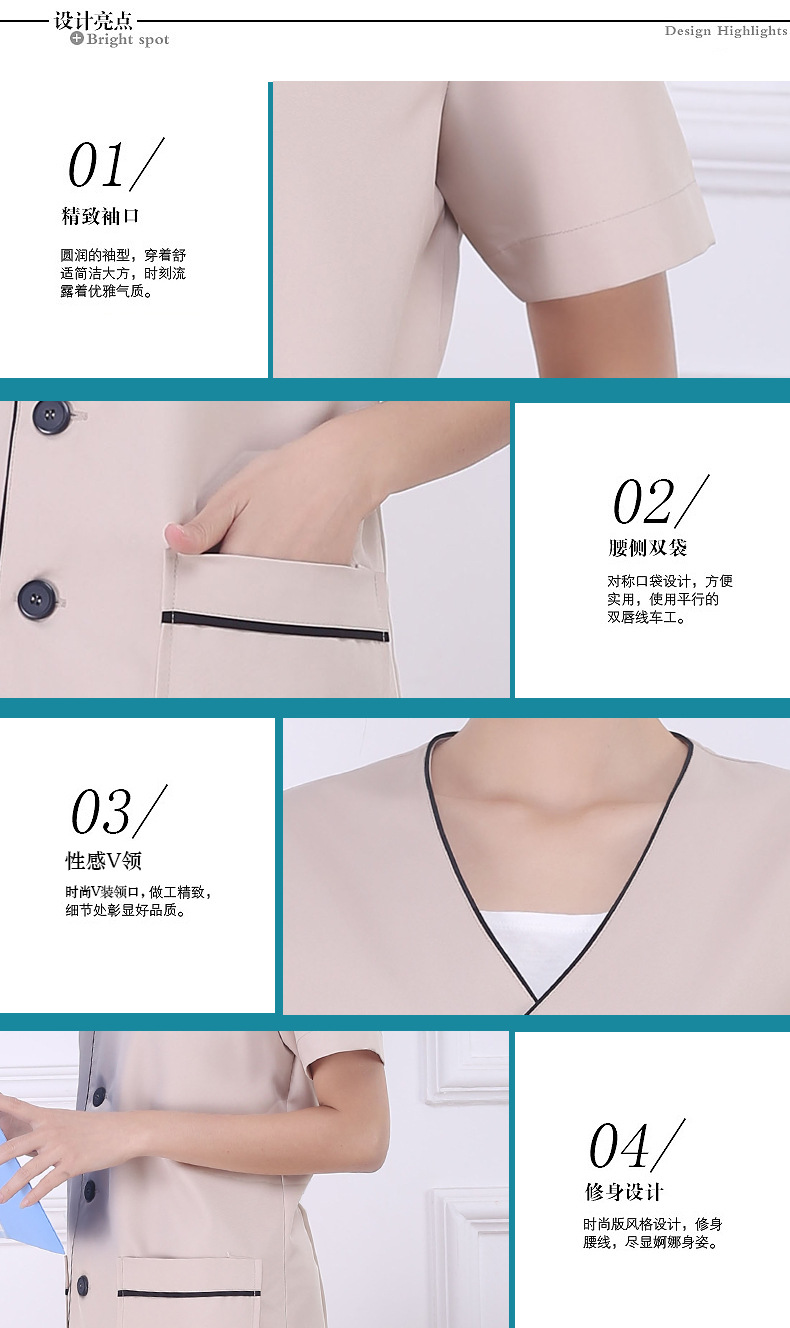 设计亮点
Bright spot
Design Highlights

01/
精致袖口
圆润的袖型，穿着舒适简洁大方，时刻流露着优雅气质。

02/
腰侧双袋
对称口袋设计，方便实用，使用平行的双唇线车工。

03/
性感V领
时尚V装领口，做工精致，细节处彰显好品质。

04/
修身设计
时尚版风格设计，修身腰线，尽显婀娜身姿。